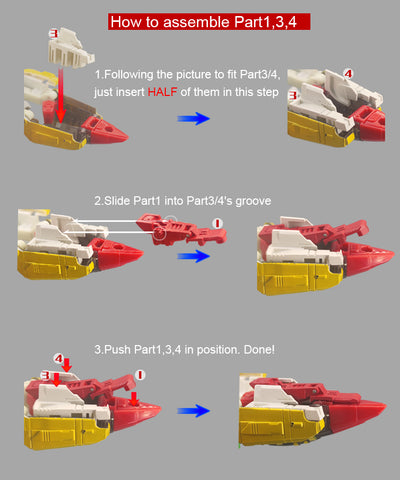 How to assemble Part1,3,4

3

1.Following the picture to fit Part3/4, just insert HALF of them in this step

4

3

2.Slide Part1 into Part3/4's groove

1

3.Push Part1,3,4 in position. Done!

4

3

1