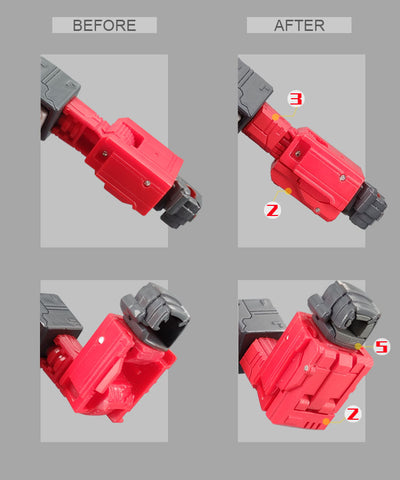 BEFORE

AFTER

3

2

5

2