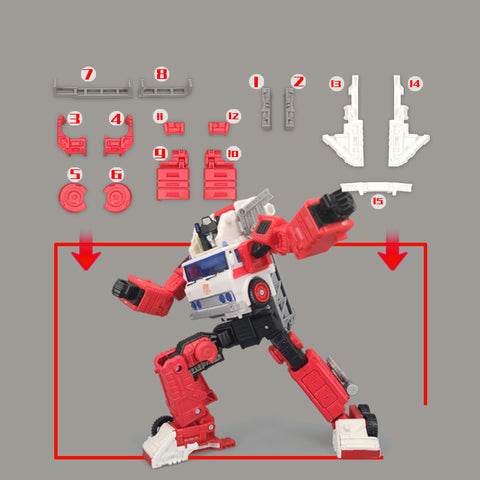 7
8
1
2
13
14
3
4
11
12
9
10
5
6
15