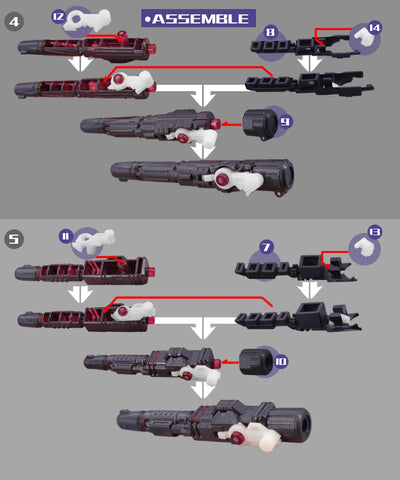 4

12

•ASSEMBLE

8

14

9

5

11

7

13

10