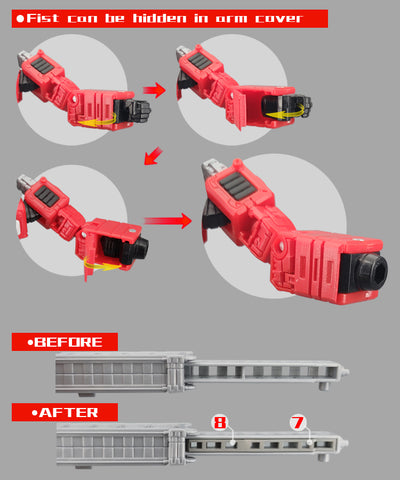 ●Fist can be hidden in arm cover

•BEFORE

•AFTER

8

7