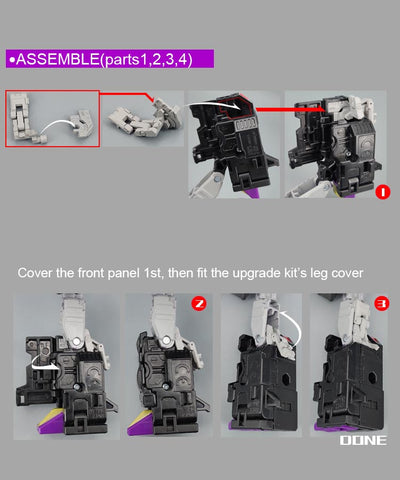 •ASSEMBLE(parts1,2,3,4)

1

Cover the front panel 1st, then fit the upgrade kit's leg cover

2

3

DONE