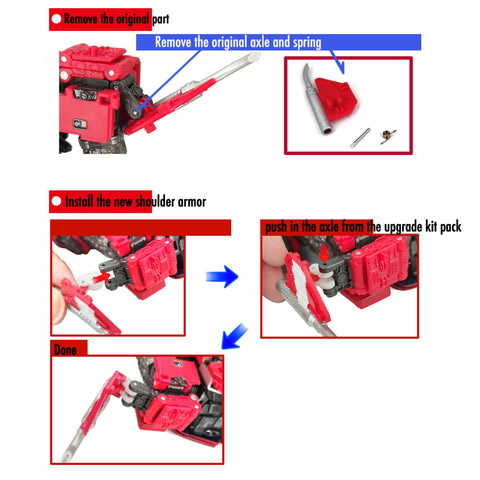 Remove the original part

Remove the original axle and spring

Install the new shoulder armor

push in the axle from the upgrade kit pack

Done