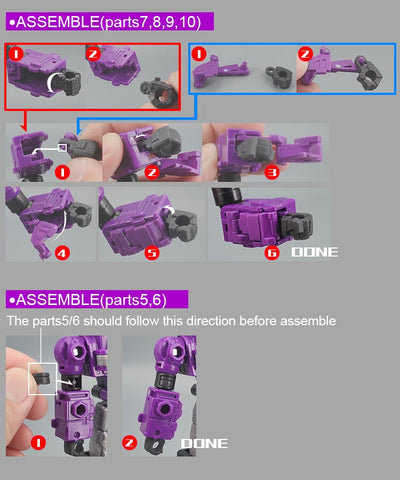 •ASSEMBLE(parts7,8,9,10)

1 2 1 2

1 2 3

4 5 6 DONE

•ASSEMBLE(parts5,6)

The parts5/6 should follow this direction before assemble

1 2 DONE