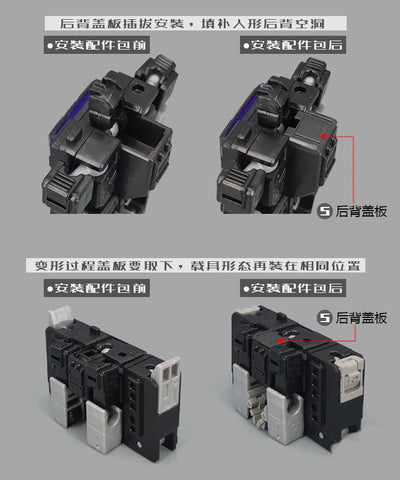 后背盖板插拔安装，填补人形后背空洞

●安装配件包前

●安装配件包后

5 后背盖板

变形过程盖板要取下，载具形态再装在相同位置

●安装配件包前

●安装配件包后

5 后背盖板