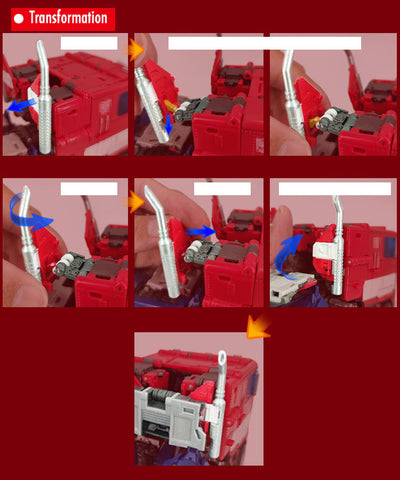 Transformation