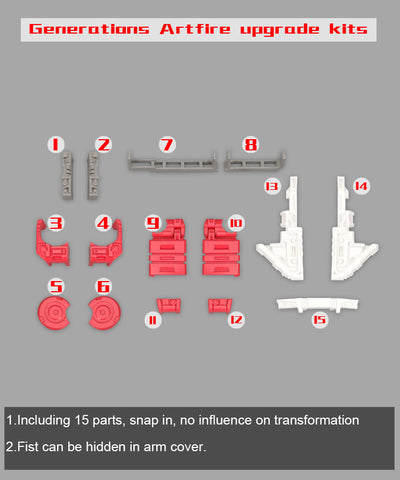 Generations Artfire upgrade kits

1 2 7 8

13 14

3 4 9 10

5 6

11 12 15

1.Including 15 parts, snap in, no influence on transformation

2.Fist can be hidden in arm cover.