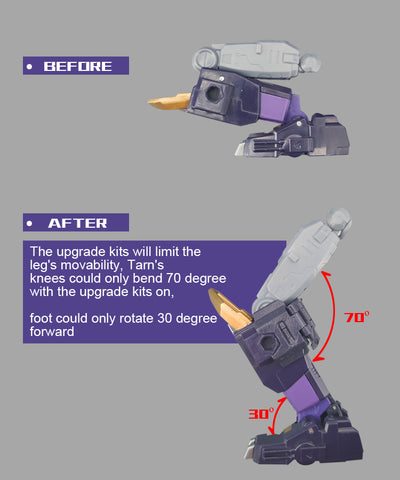 • BEFORE

• AFTER

The upgrade kits will limit the leg's movability, Tarn's knees could only bend 70 degree with the upgrade kits on,

foot could only rotate 30 degree forward

70°

30°