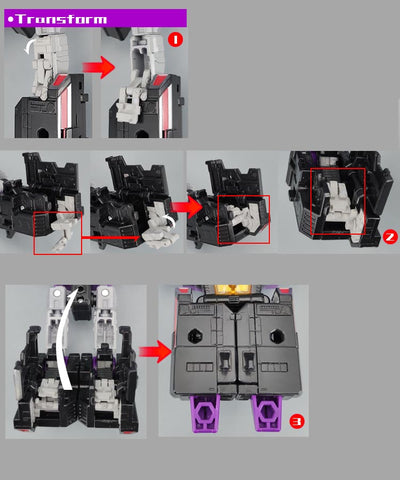 •Transform

1

2

3