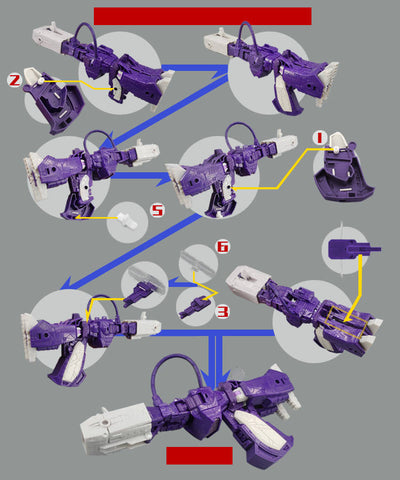 2

1

5

6

3