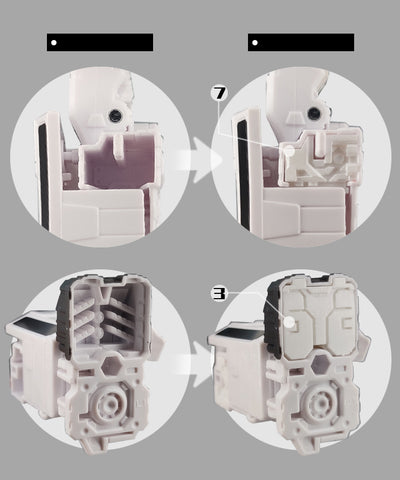 7

3