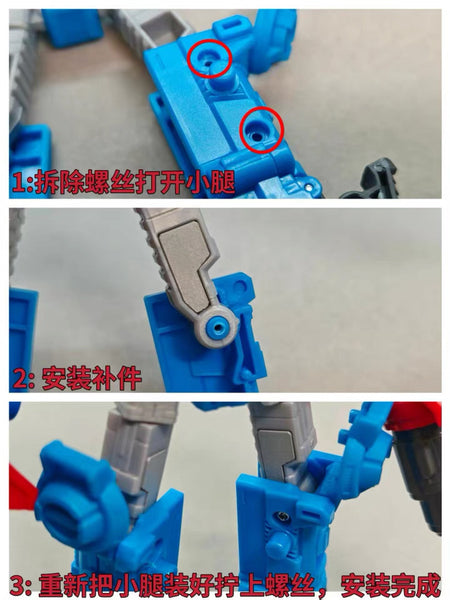 1:拆除螺丝打开小腿

2: 安装补件

3: 重新把小腿装好拧上螺丝，安装完成